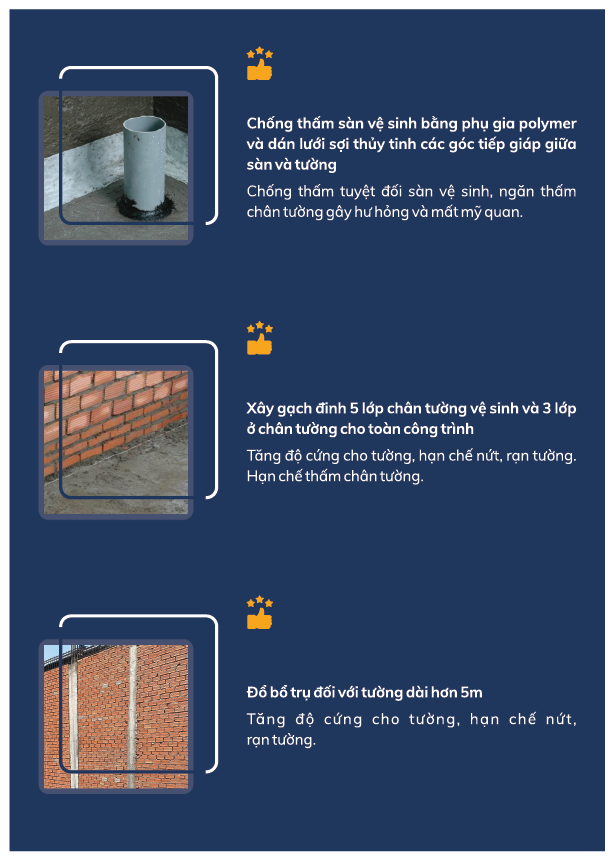 Chống thấm sàn vệ sinh bằng phụ gia polymer và dán lưới sợi thủy tinh các góc tiếp giáp giữa sàn và tường

Chống thấm tuyệt đối sàn vệ sinh, ngăn thấm chân tường gây hư hỏng và mất mỹ quan.

Xây gạch đinh 5 lớp chân tường vệ sinh và 3 lớp ở chân tường cho toàn công trình

Tăng độ cứng cho tường, hạn chế nứt, rạn tường. Hạn chế thấm chân tường.

Đổ bổ trụ đối với tường dài hơn 5m

Tăng độ cứng cho tường, hạn chế nứt, rạn tường.